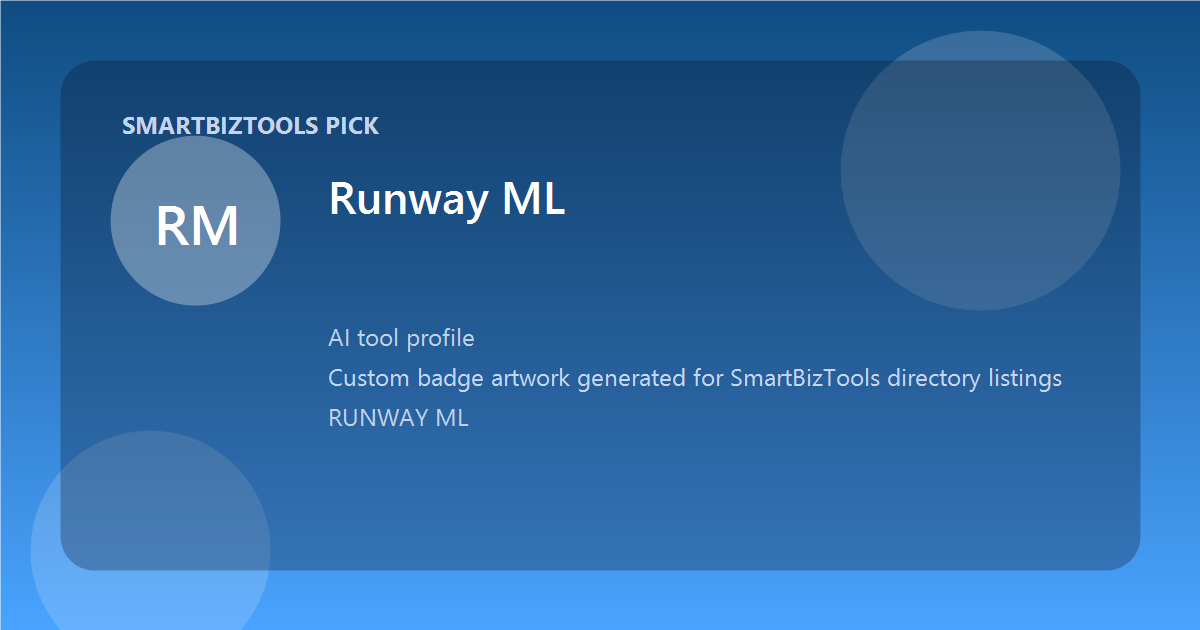 SMARTBIZTOOLS PICK

RM

Runway ML

AI tool profile
Custom badge artwork generated for SmartBizTools directory listings
RUNWAY ML