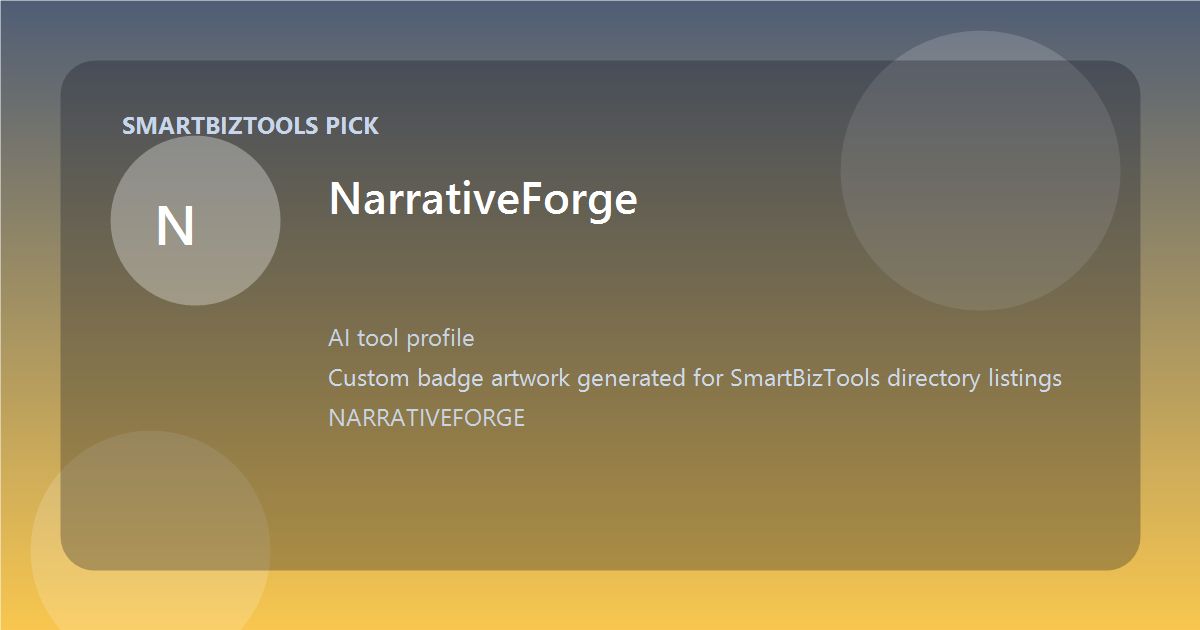 SMARTBIZTOOLS PICK

N

NarrativeForge

AI tool profile
Custom badge artwork generated for SmartBizTools directory listings
NARRATIVEFORGE