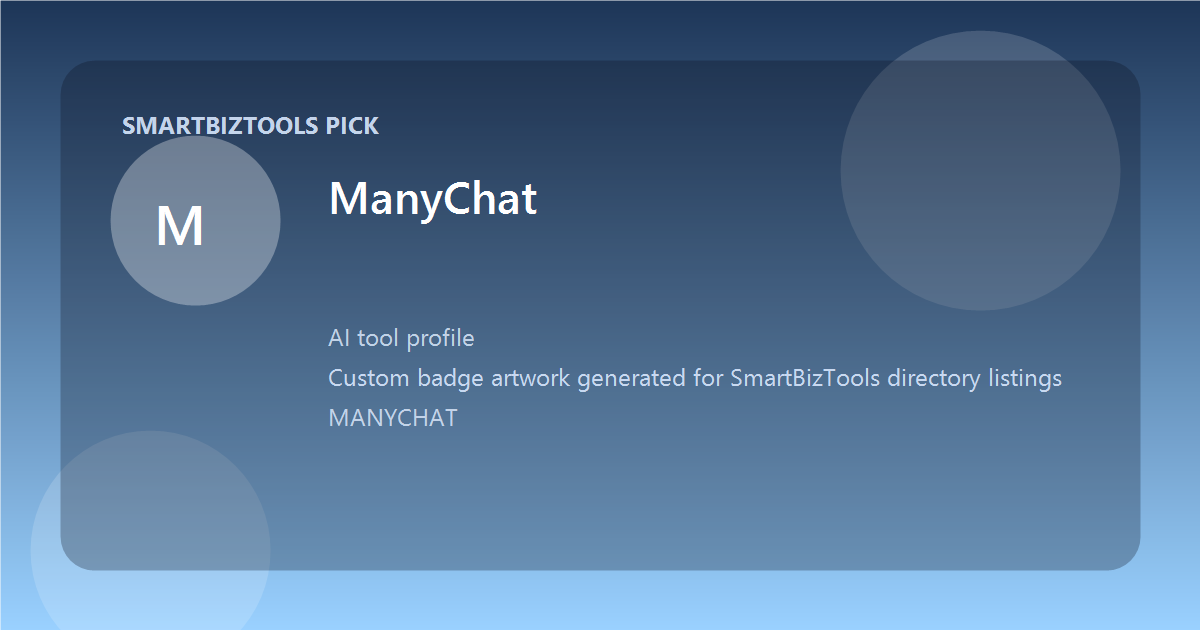 SMARTBIZTOOLS PICK

M

ManyChat

AI tool profile
Custom badge artwork generated for SmartBizTools directory listings
MANYCHAT