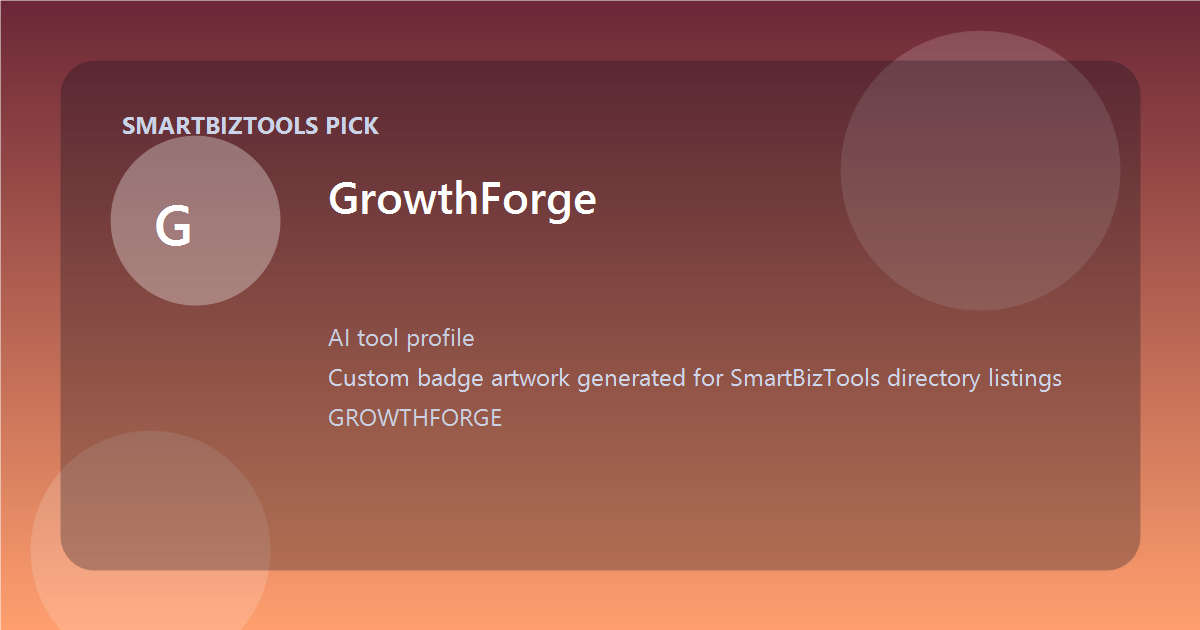 SMARTBIZTOOLS PICK

G

GrowthForge

AI tool profile
Custom badge artwork generated for SmartBizTools directory listings
GROWTHFORGE