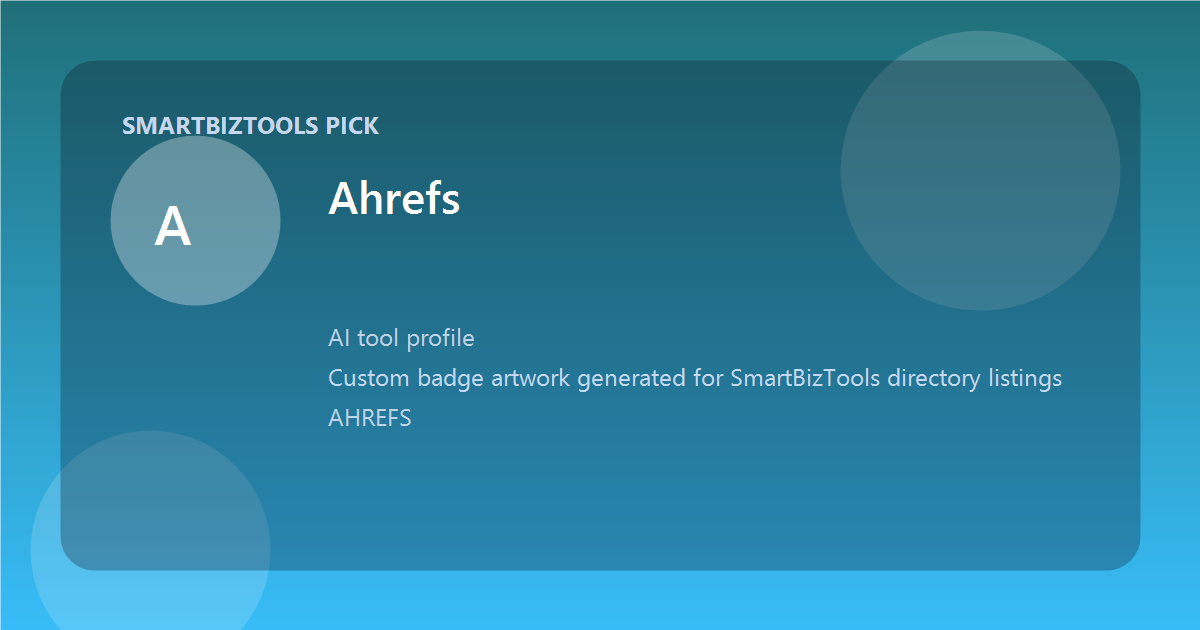 SMARTBIZTOOLS PICK

A

Ahrefs

AI tool profile
Custom badge artwork generated for SmartBizTools directory listings
AHREFS